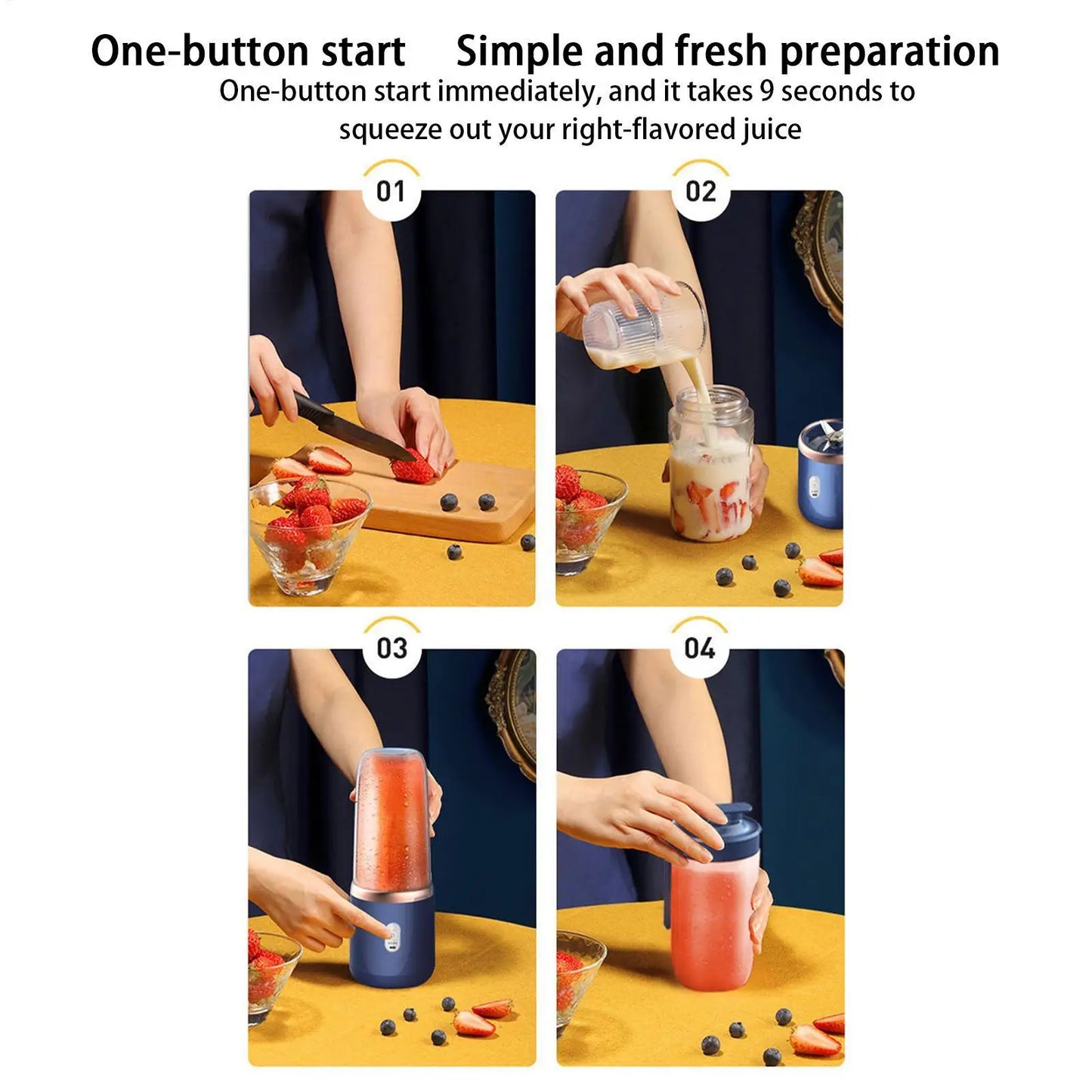 One-button start Simple and fresh preparation

One-button start immediately, and it takes 9 seconds to squeeze out your right-flavored juice

01

02

03

04